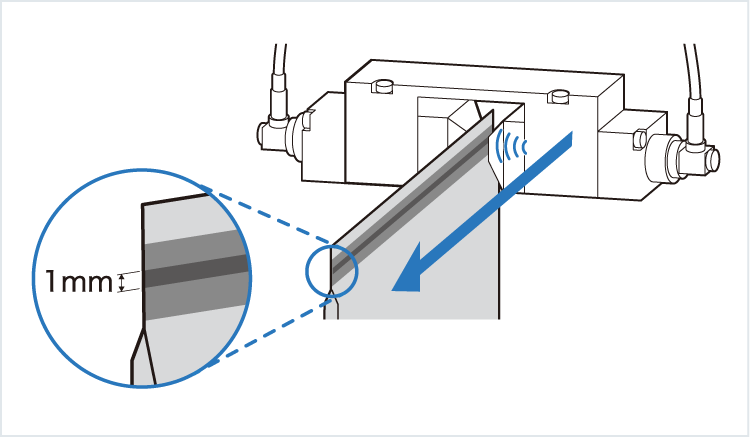 1mm