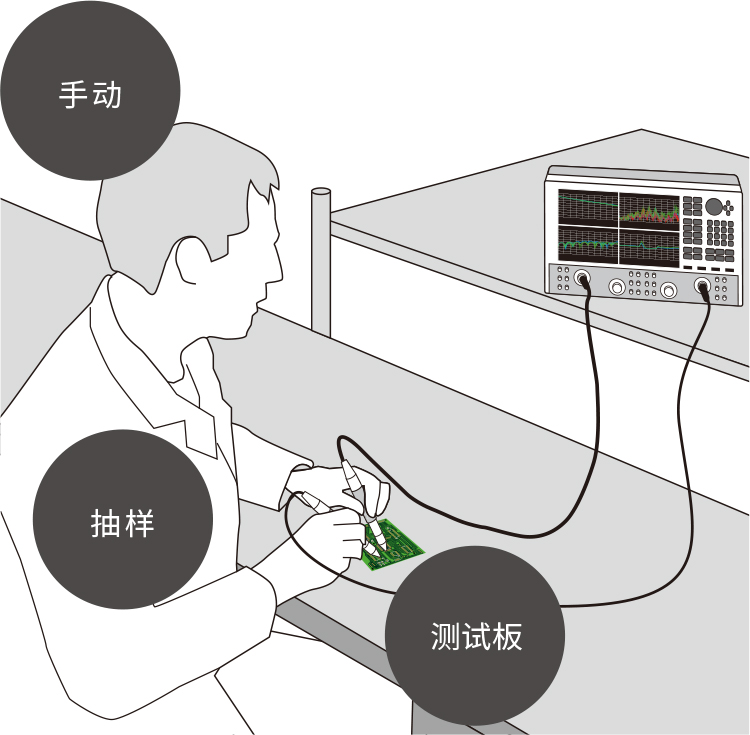 手动

抽样

测试板