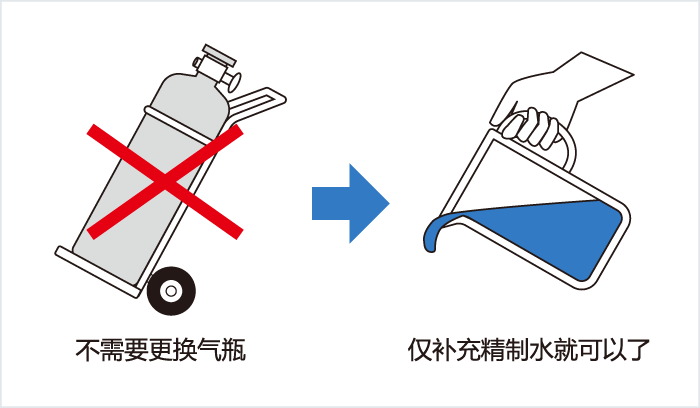 不需要更换气瓶

仅补充精制水就可以了