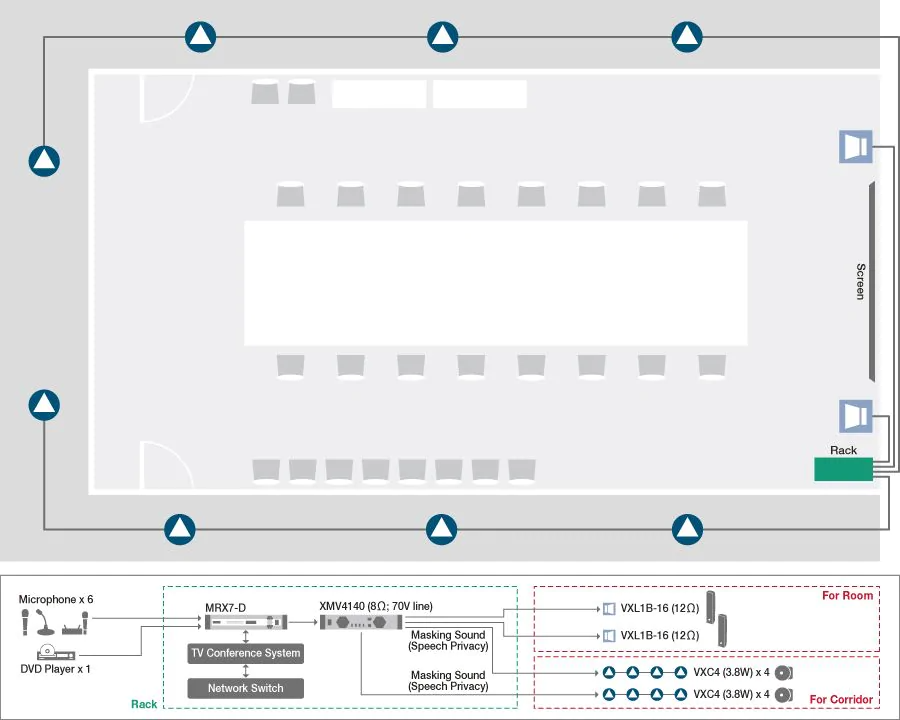 Screen

Rack

Microphone x 6

DVD Player x 1

MRX7-D

TV Conference System

Network Switch

Rack

XMV4140 (8Ω; 70V line)

Masking Sound (Speech Privacy)

Masking Sound (Speech Privacy)

For Room

VXL1B-16 (12Ω)

VXL1B-16 (12Ω)

VXC4 (3.8W) x 4

VXC4 (3.8W) x 4

For Corridor